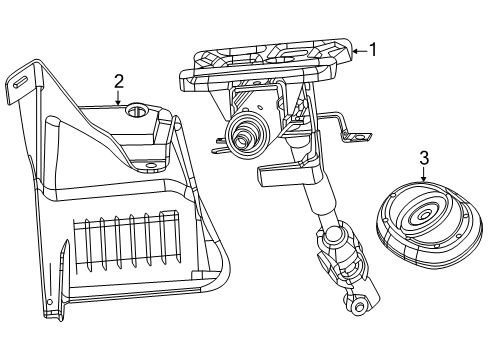 1
2
3