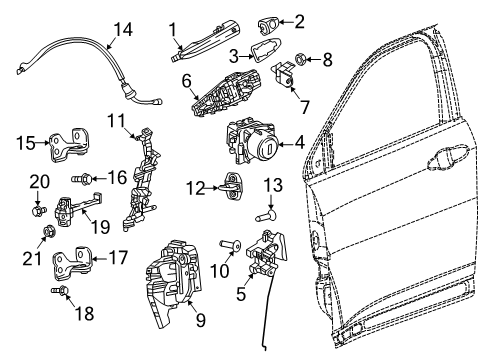 14
1
2
3
8
6
7
11
15
4
20
16
12
13
19
21
17
10
5
18
9