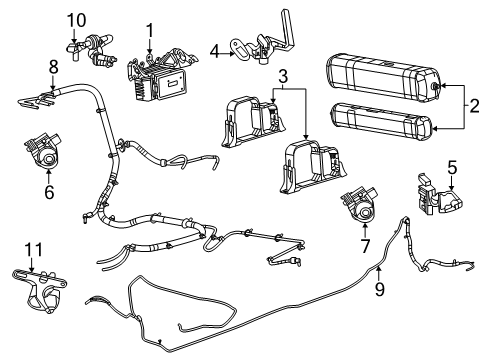 10
1
4
8
3
2
6
5
7
11
9