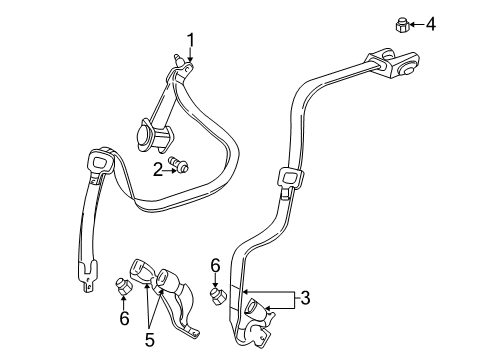 1
4
2
6
3
6
5