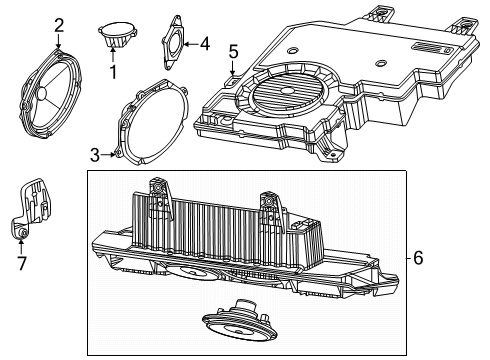 2
1
4
5
3
7
6