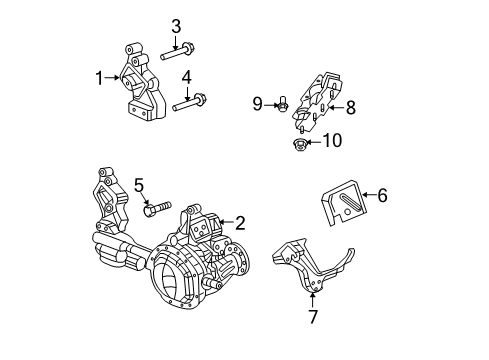 3
1
4
9
8
10
5
6
2
7