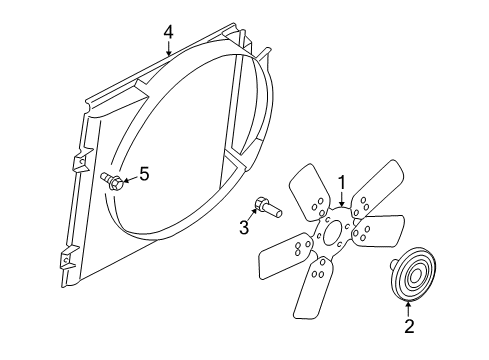 4
5
1
3
2