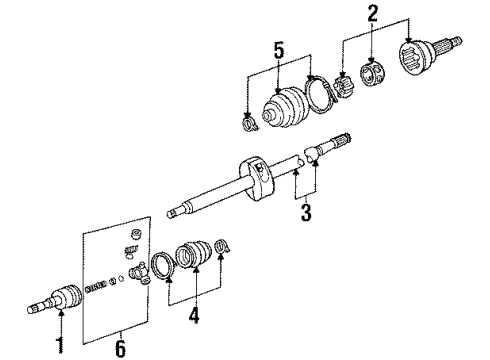 2
5
3
4
1
6