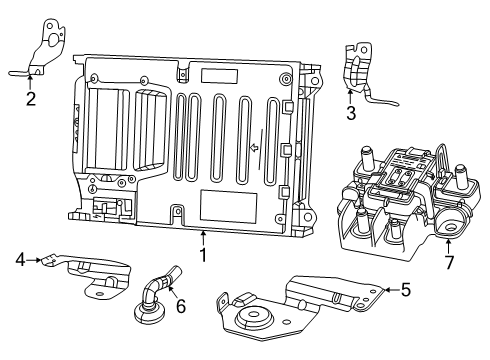 2
3
1
7
4
6
5