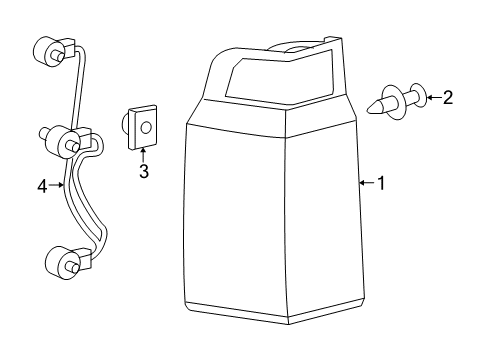 2
3
4
1