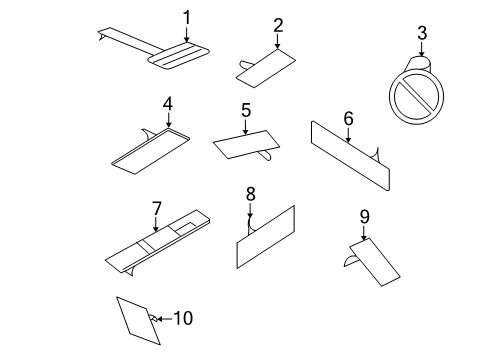 1
2
3
4
5
6
7
8
9
10