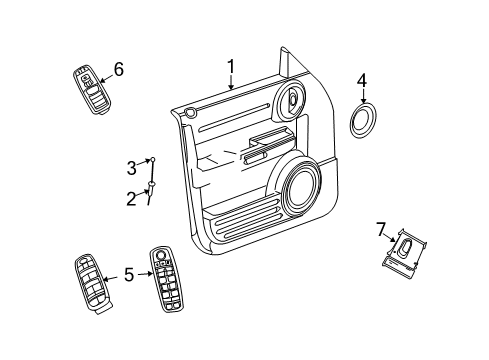 6
1
4
3
2
7
5