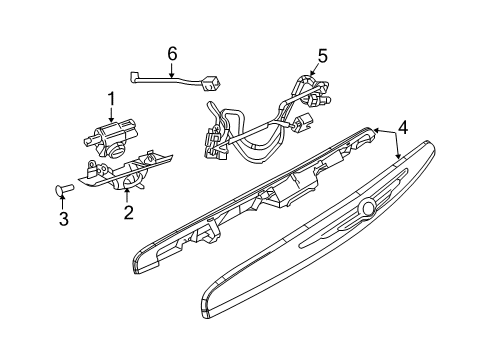 6
5
1
4
3
2