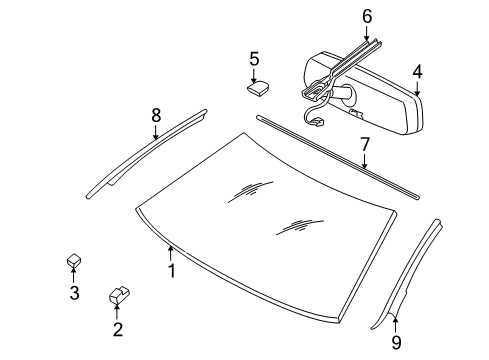 6
5
4
8
7
1
3
2
9