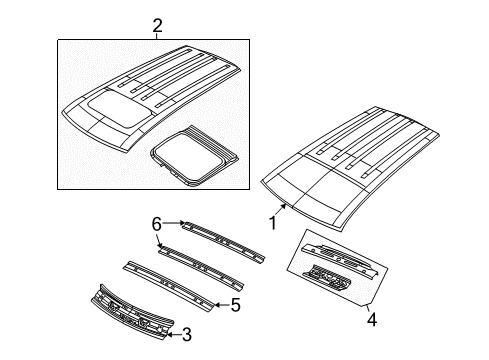 2
1
6
5
4
3