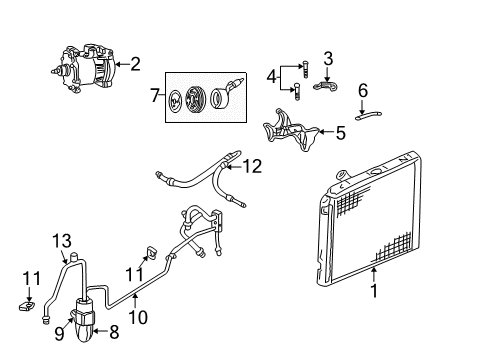 2
7
4
3
6
5
12
13
11
11
10
9
8
1