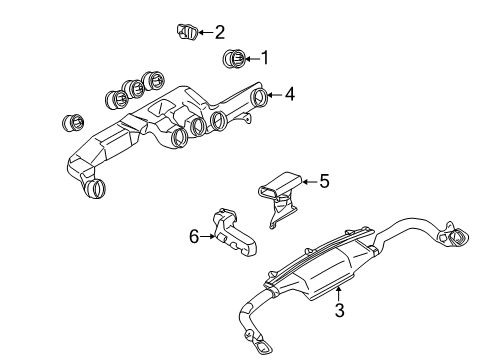 2
1
4
5
6
3