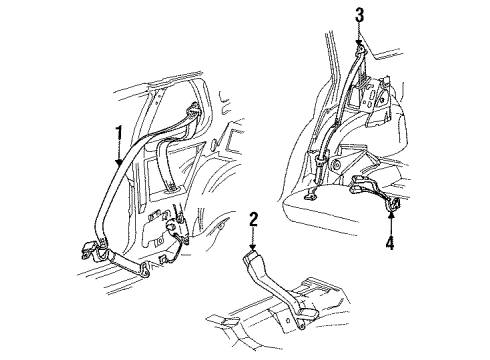 3
1
2
4