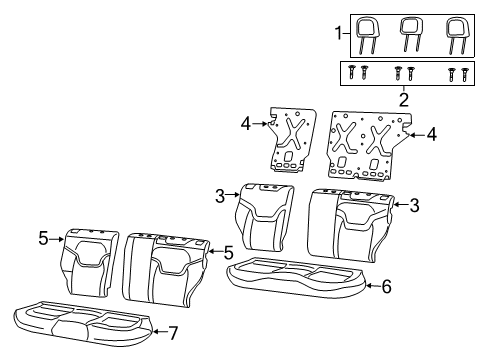 1
2
4
4
3
3
5
5
6
7