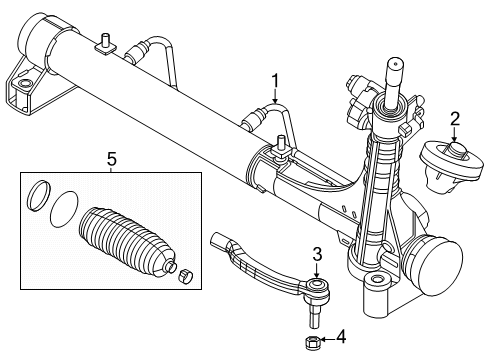 1
2
5
3
4