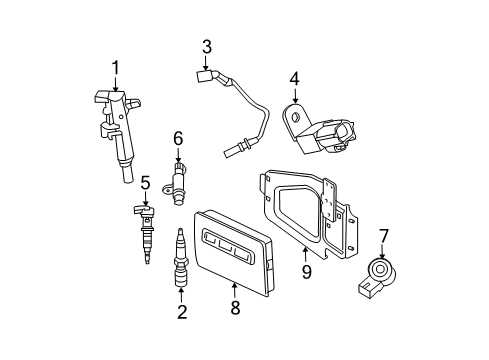 1
3
4
6
5
7
9
2
8