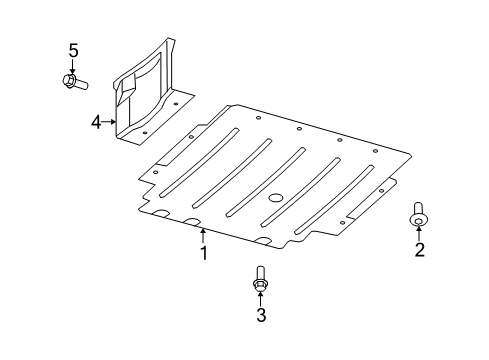 5
4
1
2
3