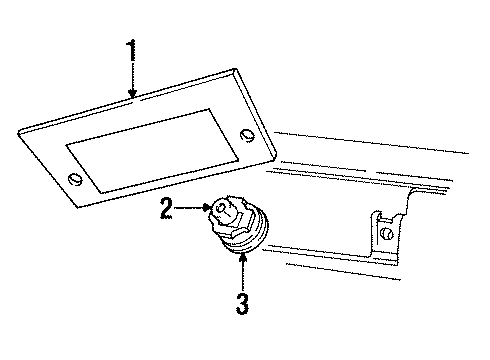 1
2
3