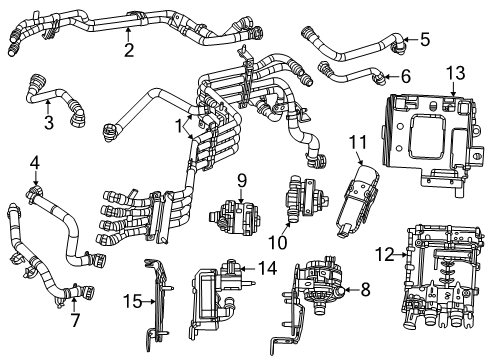 2
5
6
13
3
1
11
4
9
10
12
14
8
15
7