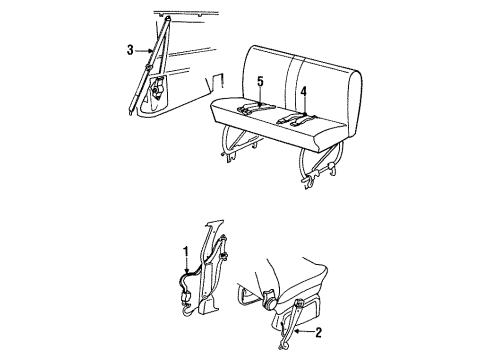 3
5
4
1
2