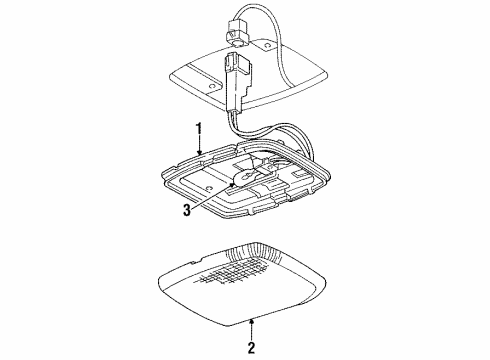 1
3
2