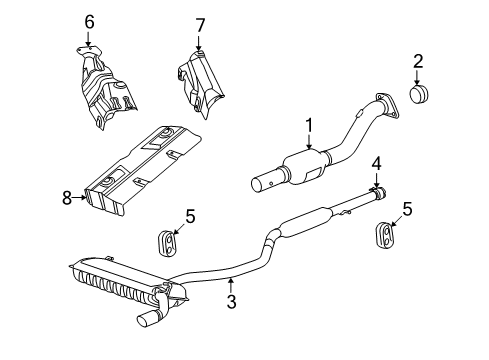 6
7
2
1
4
8
5
5
3