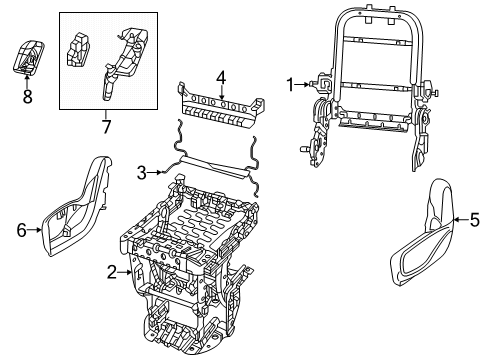 8
7
4
1
3
6
5
2