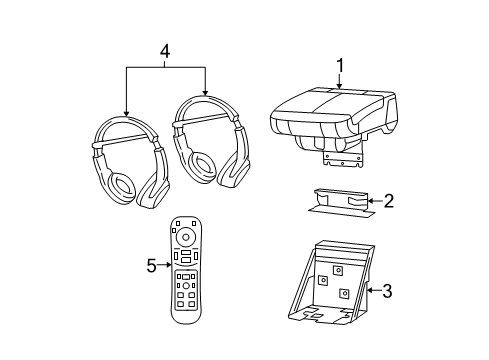 4
1
2
5
3