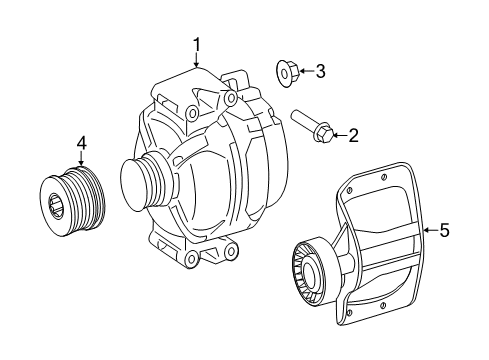 1
3
2
4
5