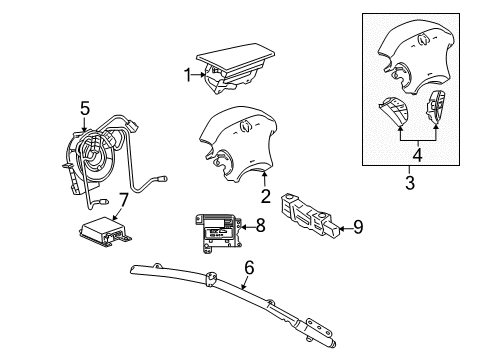 1
5
2
4
3
7
8
9
6