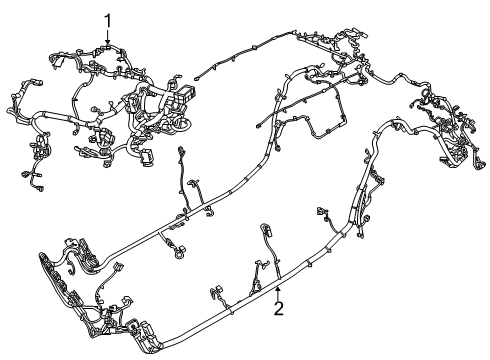 1

2