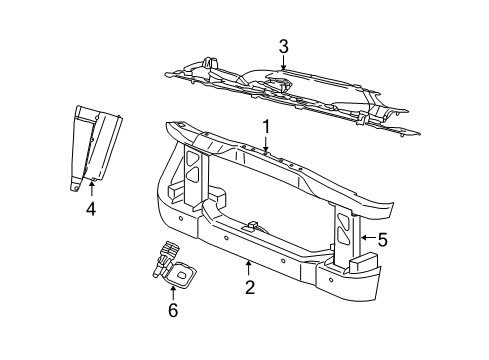 3
1
4
5
2
6