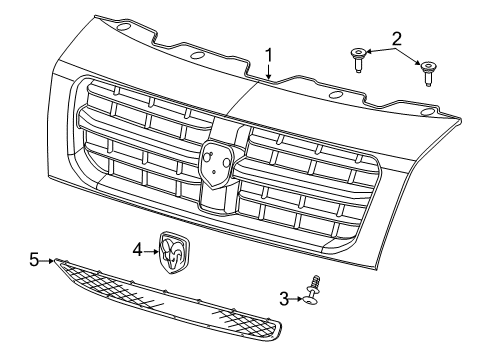 1
2
4
5
3