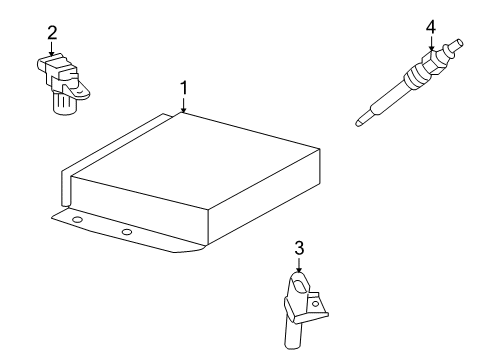 2
1
4
3