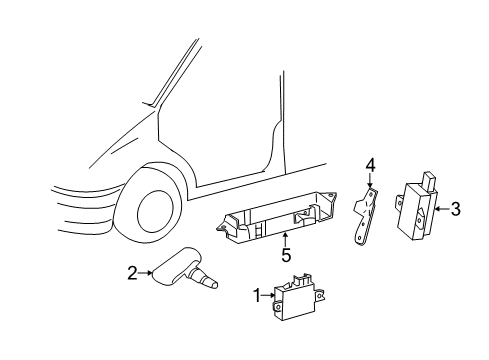 4
3
5
2
1