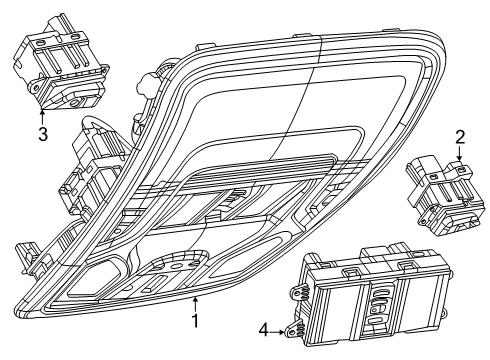 3
2
1
4