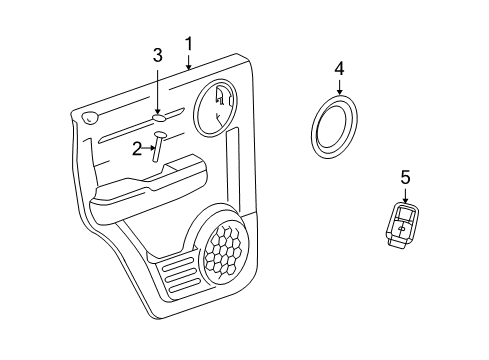 3
1
2
4
5