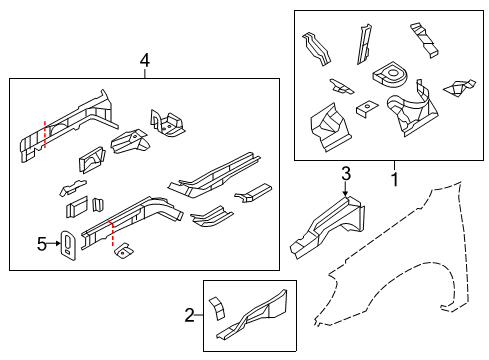 4
1
3
5
2