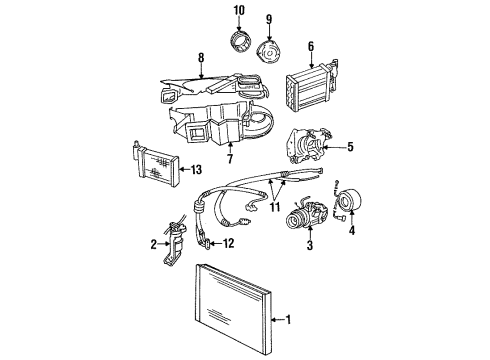 10
9
6
8
5
7
13
11
4
3
2
12
1