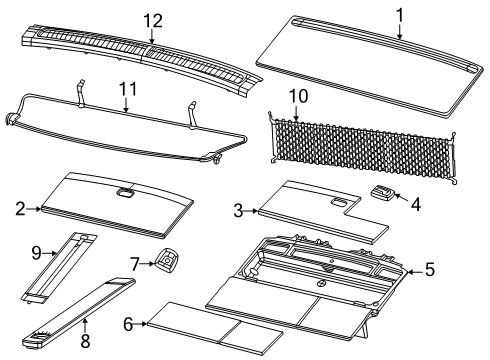 12
1
11
10
2
3
4
9
7
5
6
8