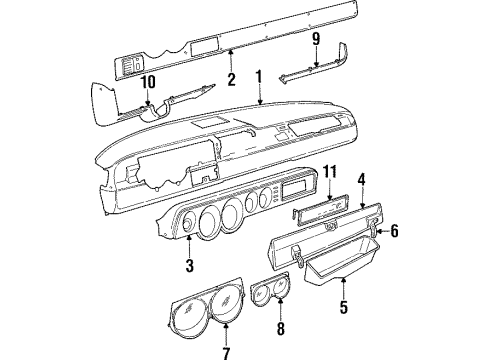 9
2
1
10
11
4
6
3
5
8
7