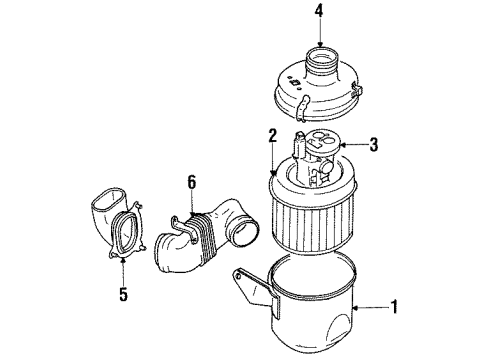 4
2
3
6
5
1