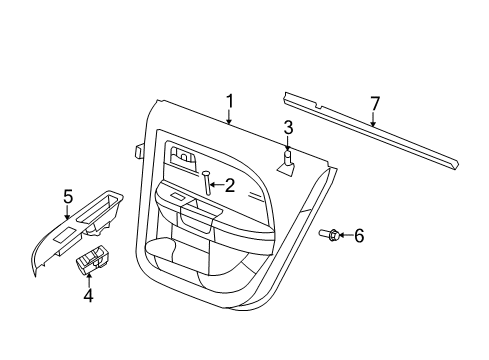 1
7
3
2
5
6
4