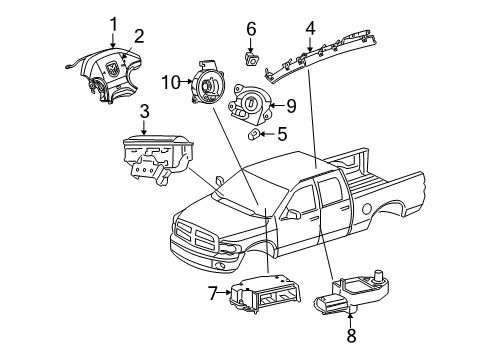 1
2
6
4
10
9
3
5
7
8