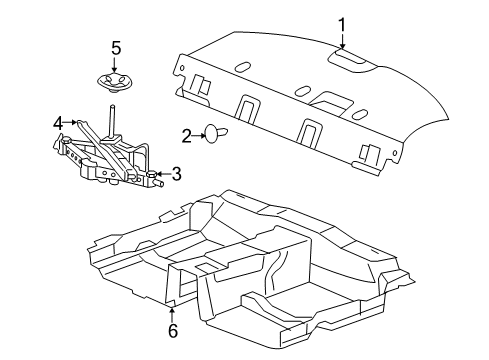 1
5
4
2
3
6