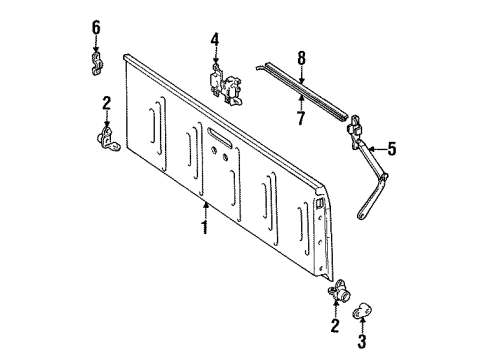 6
4
8
2
7
5
1
2
3