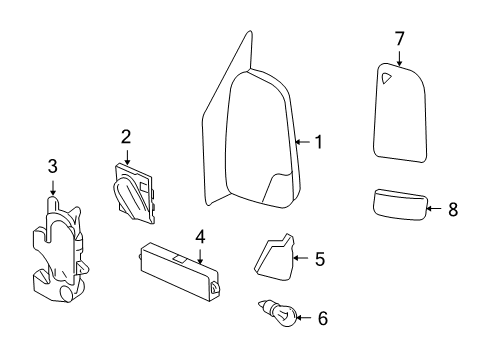 7
1
2
3
8
4
5
6