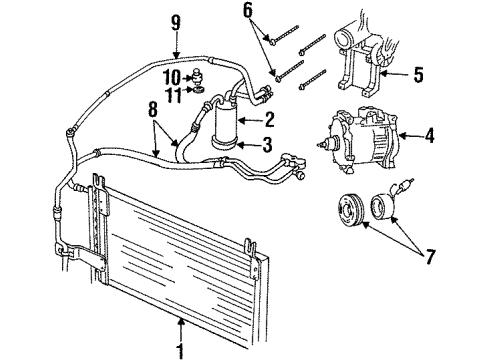 9
6
10
11
5
8
2
3
4
7
1