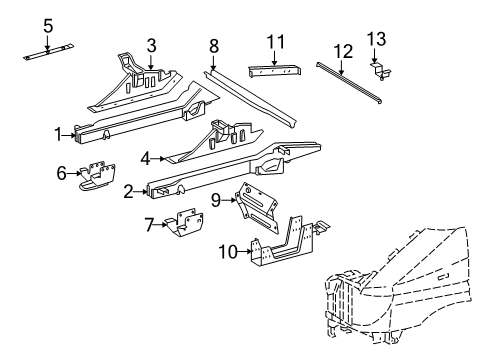 5
3
8
11
12
13
1
4
6
2
9
7
10